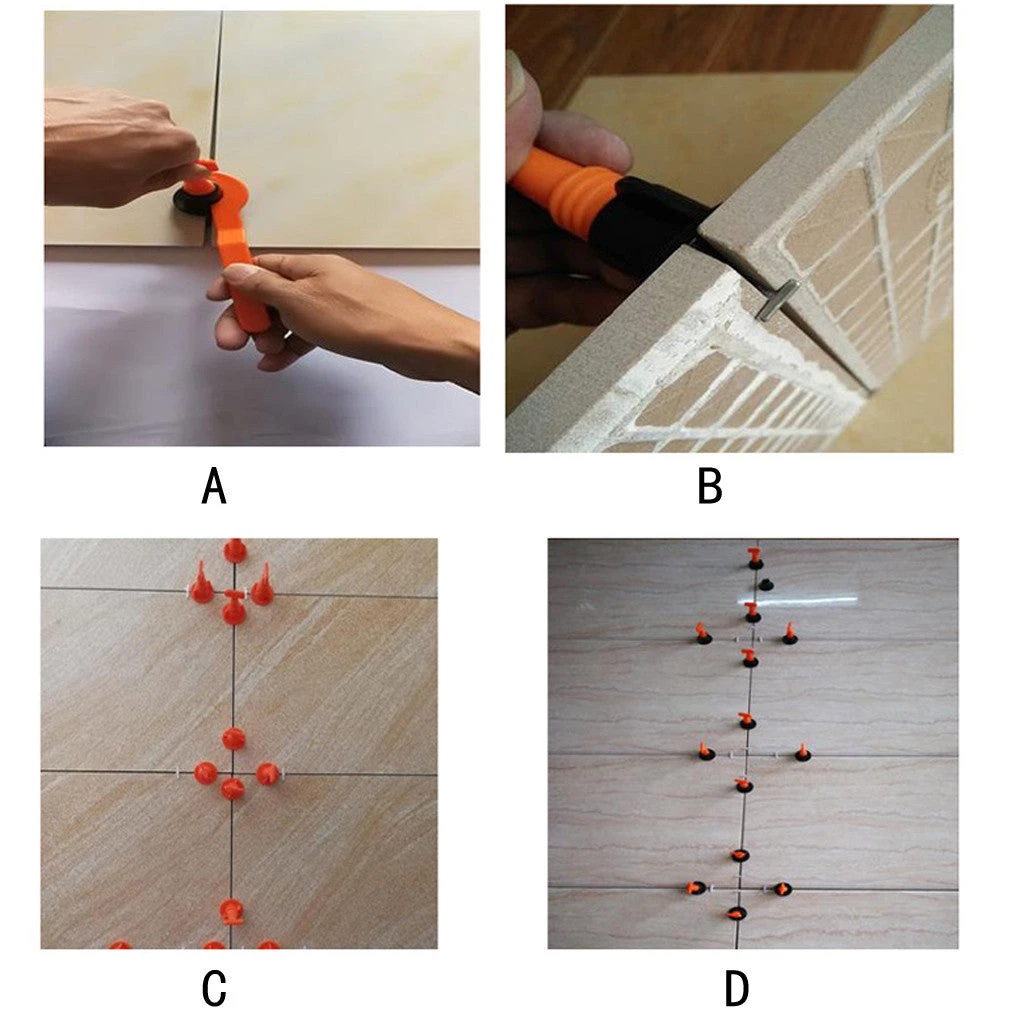 A

B

C

D